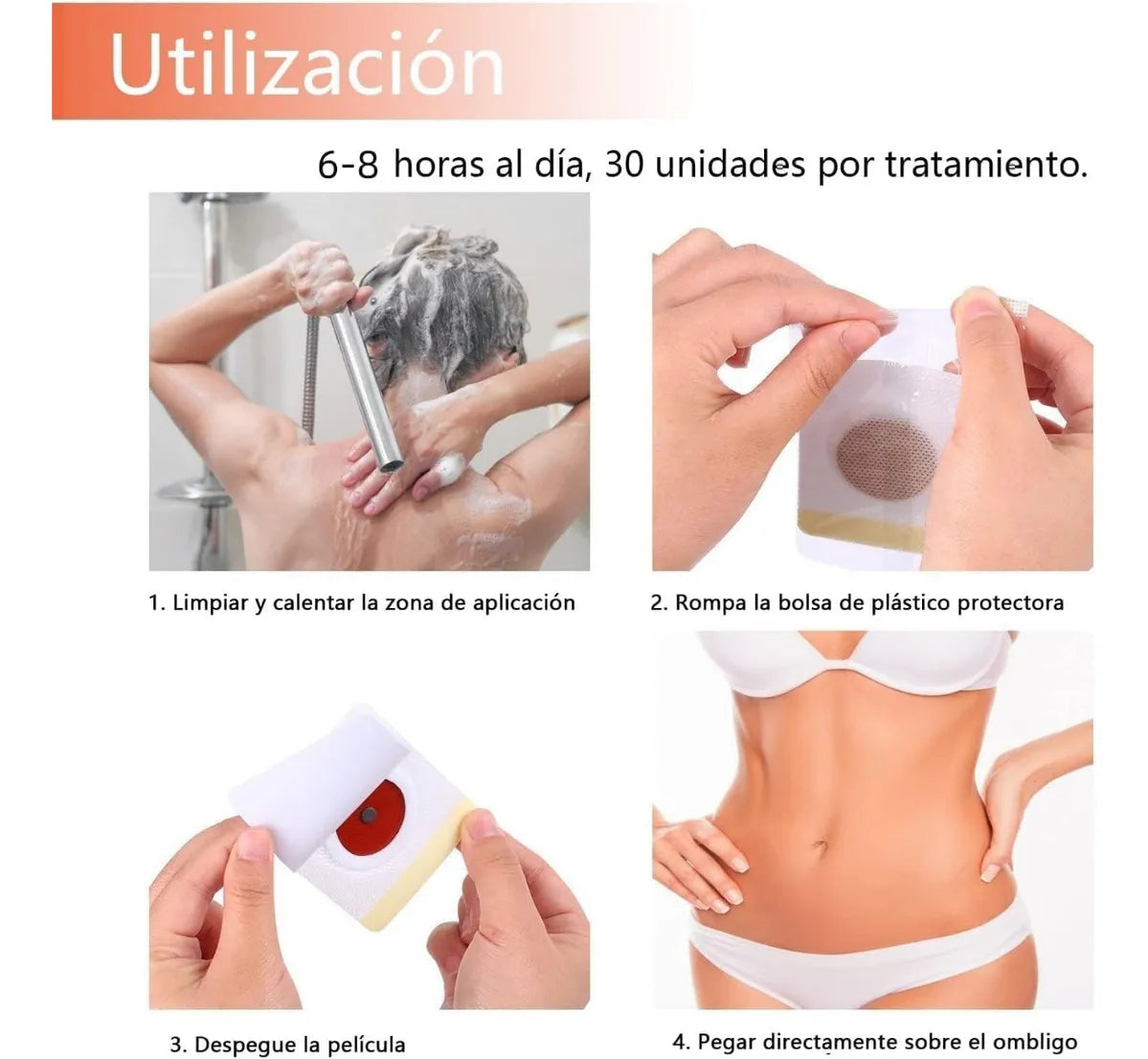 Utilización

6-8 horas al día, 30 unidades por tratamiento.

1. Limpiar y calentar la zona de aplicación

2. Rompa la bolsa de plástico protectora

3. Despegue la película

4. Pegar directamente sobre el ombligo